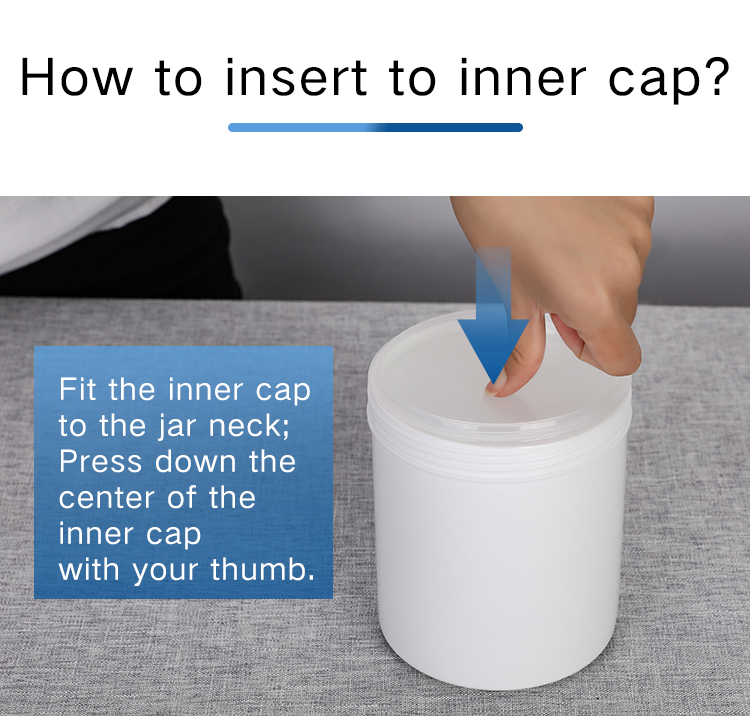 How to insert to inner cap?

Fit the inner cap to the jar neck;
Press down the center of the inner cap with your thumb.