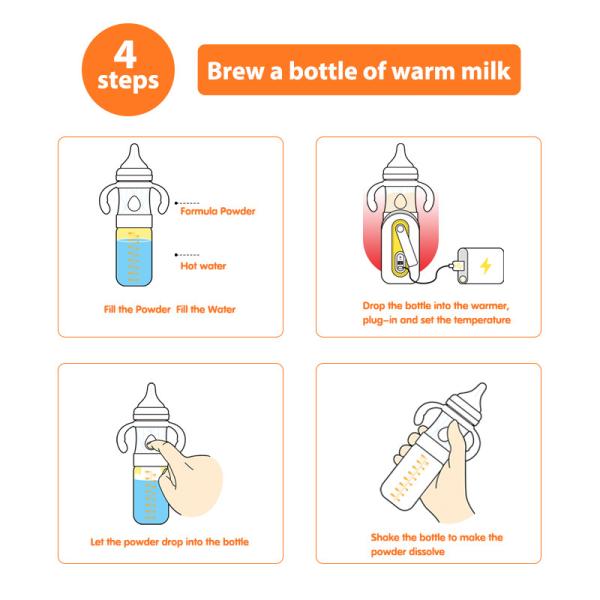 4 steps

Brew a bottle of warm milk

Formula Powder

Hot water

Fill the Powder Fill the Water

Drop the bottle into the warmer, plug-in and set the temperature

Let the powder drop into the bottle

Shake the bottle to make the powder dissolve