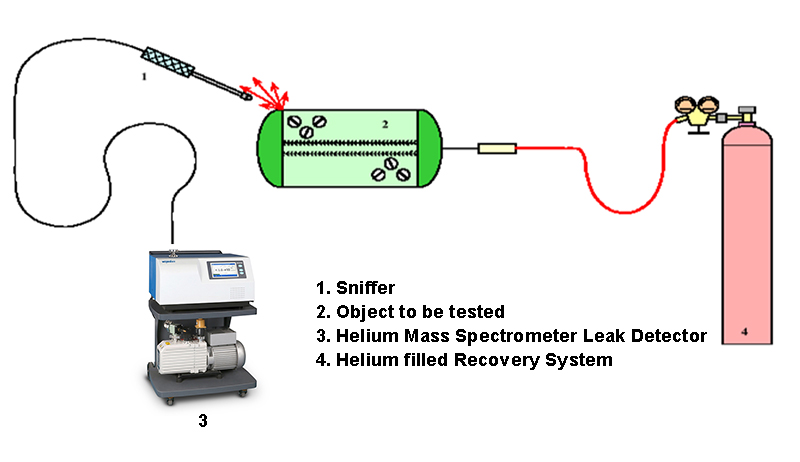 1

2

4

1. Sniffer
2. Object to be tested
3. Helium Mass Spectrometer Leak Detector
4. Helium filled Recovery System

3