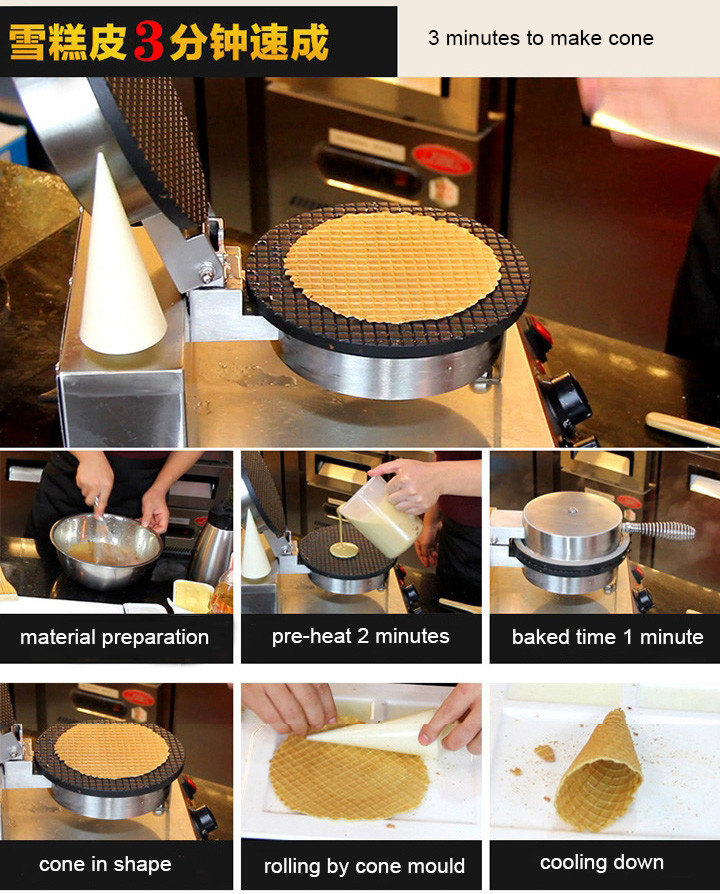 雪糕皮3分钟速成

3 minutes to make cone

material preparation

pre-heat 2 minutes

baked time 1 minute

cone in shape

rolling by cone mould

cooling down