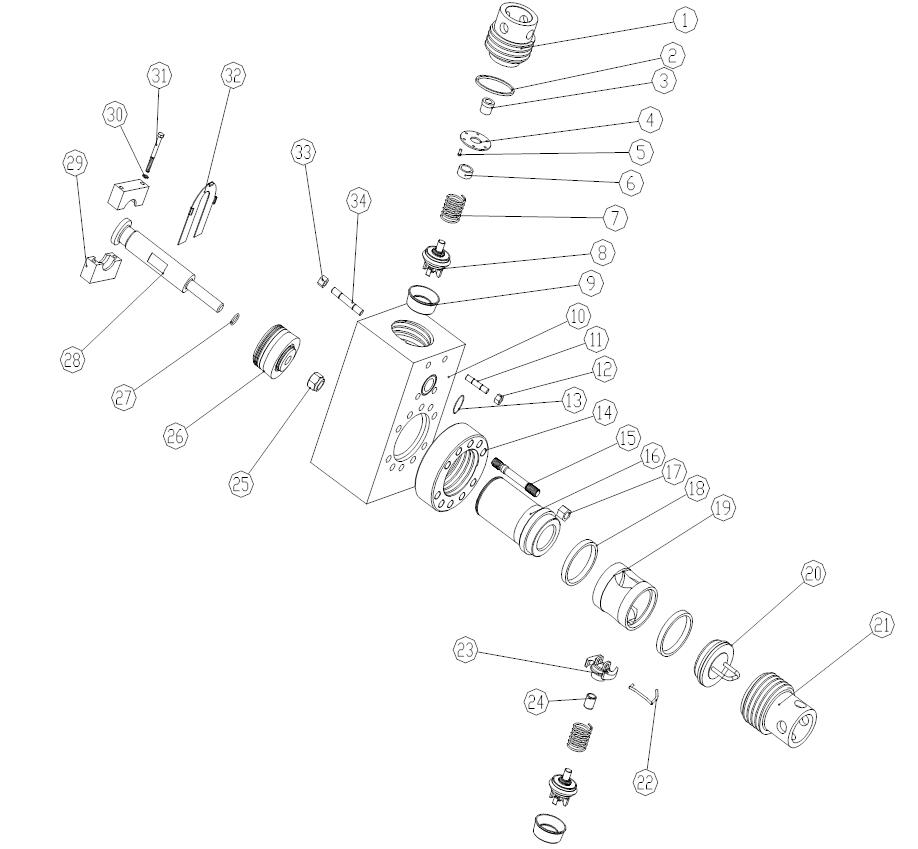 1
2
3
4
5
6
7
8
9
10
11
12
13
14
15
16
17
18
19
20
21
22
23
24
25
26
27
28
29
30
31
32
33
34