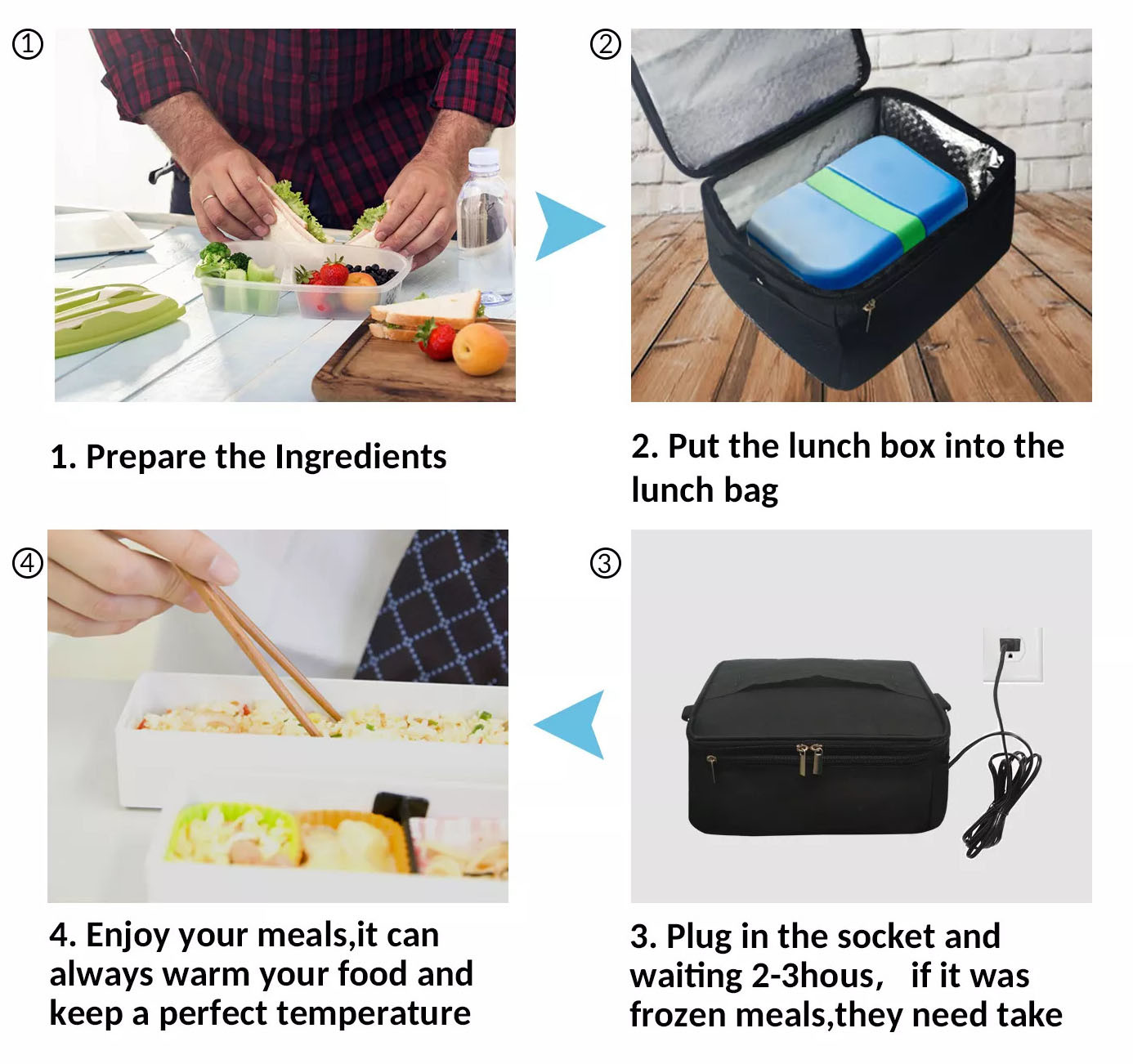 ①

1. Prepare the Ingredients

②

2. Put the lunch box into the lunch bag

③

3. Plug in the socket and waiting 2-3hous， if it was frozen meals,they need take

④

4. Enjoy your meals,it can always warm your food and keep a perfect temperature