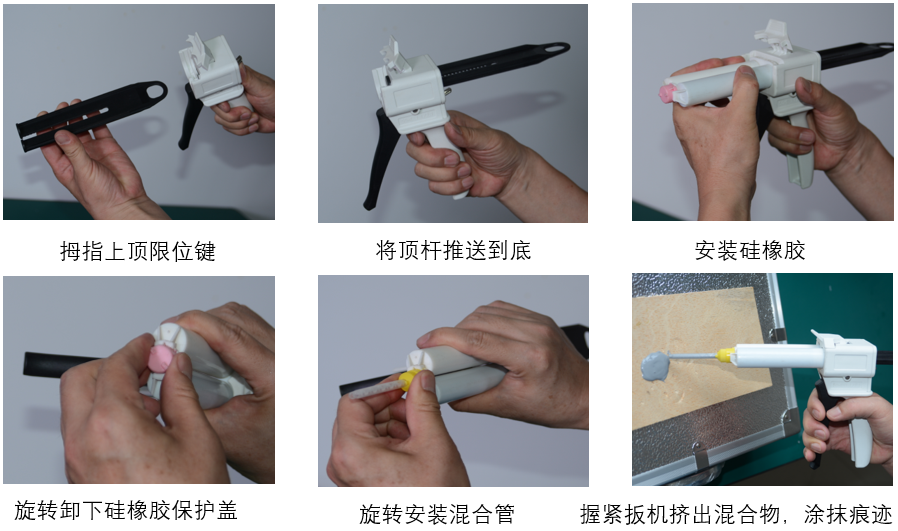 拇指上顶限位键

将顶杆推送到底

安装硅橡胶

旋转卸下硅橡胶保护盖

旋转安装混合管

握紧扳机挤出混合物，涂抹痕迹