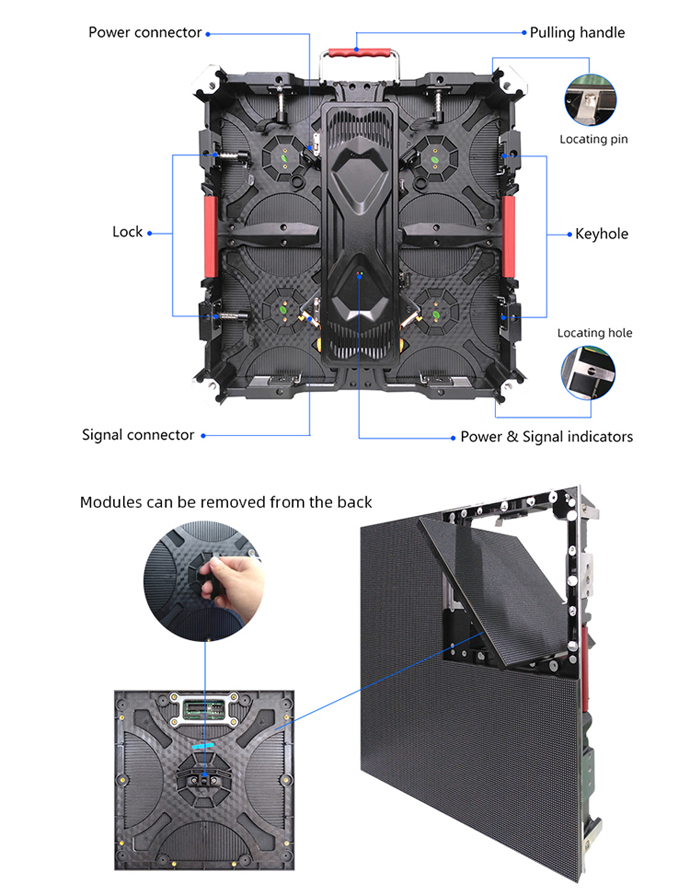 Power connector

Pulling handle

Locating pin

Lock

Keyhole

Locating hole

Signal connector

Power & Signal indicators

Modules can be removed from the back