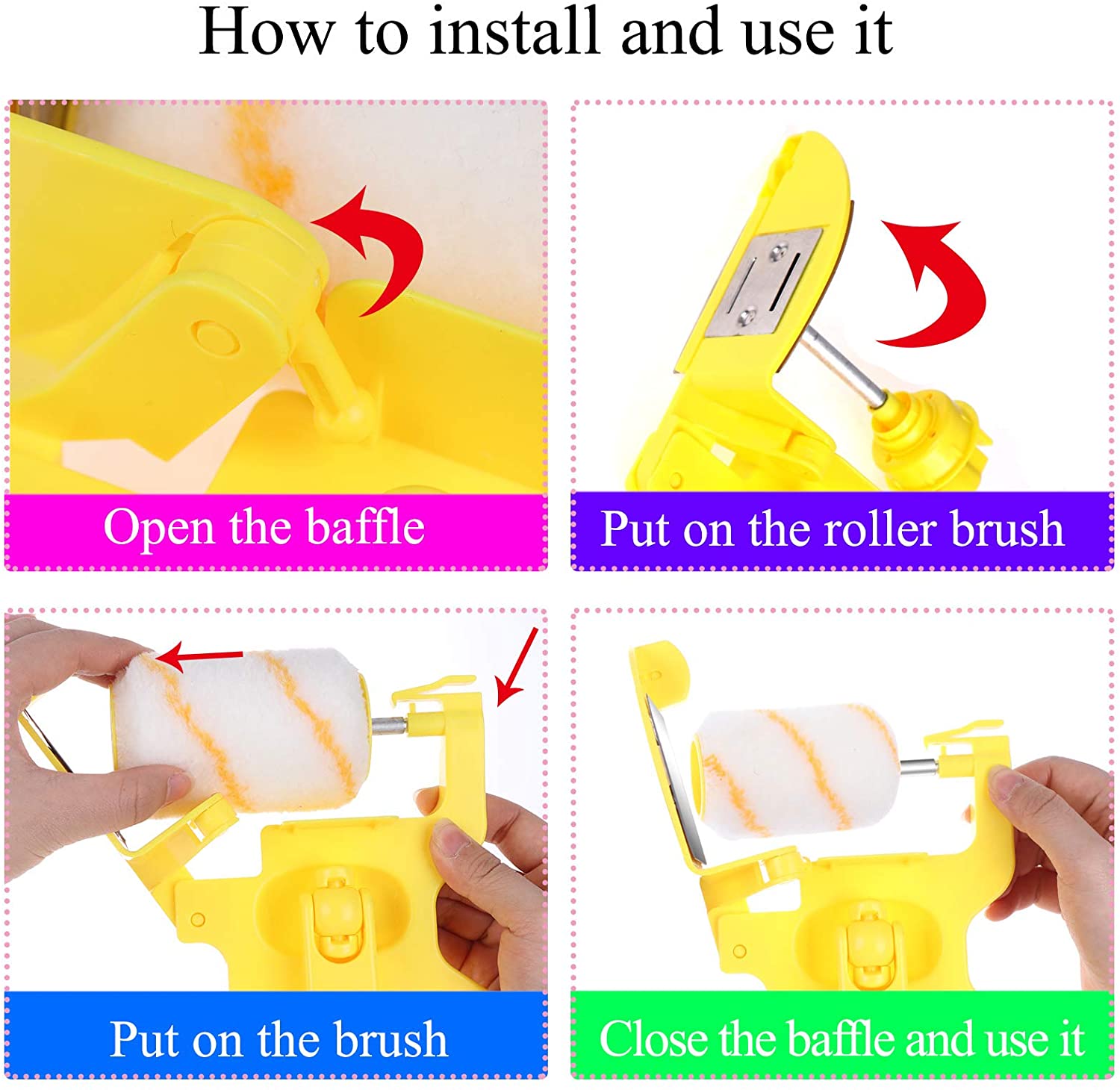 How to install and use it

Open the baffle

Put on the roller brush

Put on the brush

Close the baffle and use it