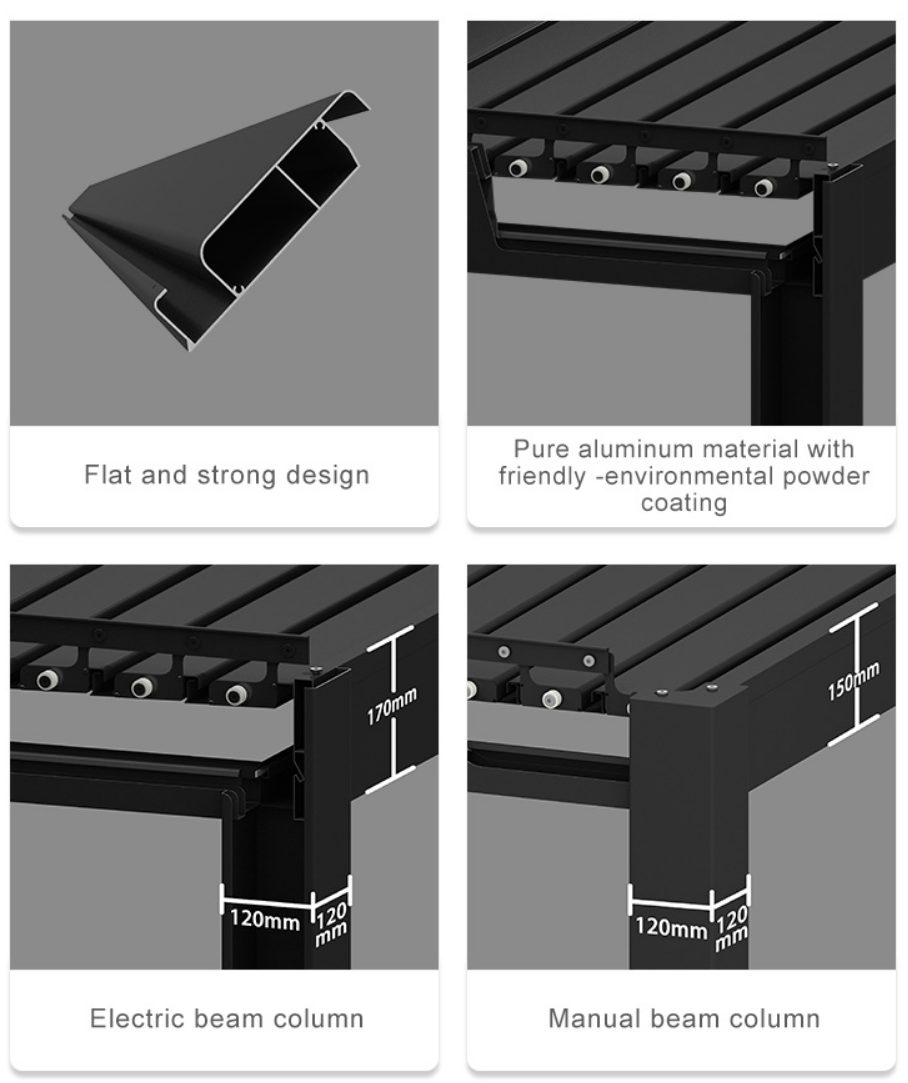 Flat and strong design

Pure aluminum material with friendly -environmental powder coating

170mm

120mm

120 mm

Electric beam column

150mm

120mm

120 mm

Manual beam column