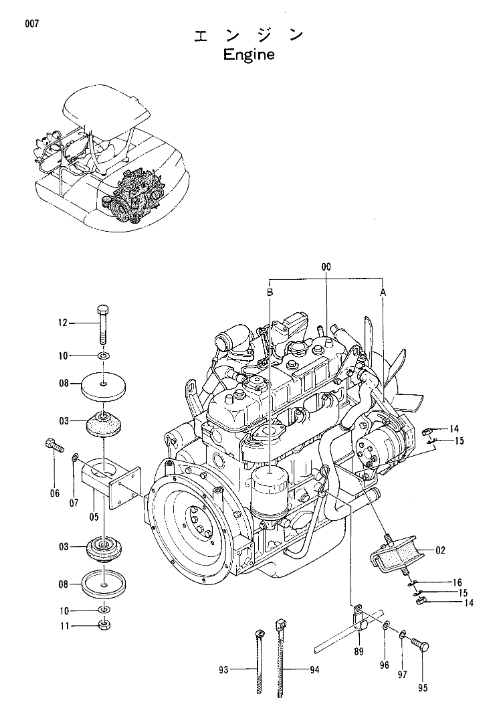 007

エンジン
Engine

00
B
A
12
10
08
03
06
07
05
03
08
10
11
14
15
02
16
15
14
89
96
97
95
93
94