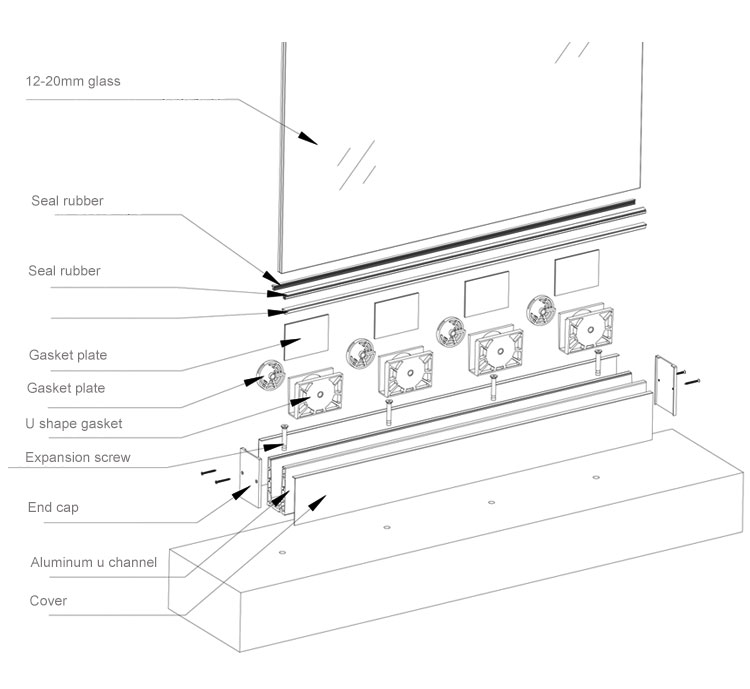 12-20mm glass

Seal rubber

Seal rubber

Gasket plate

Gasket plate

U shape gasket

Expansion screw

End cap

Aluminum u channel

Cover