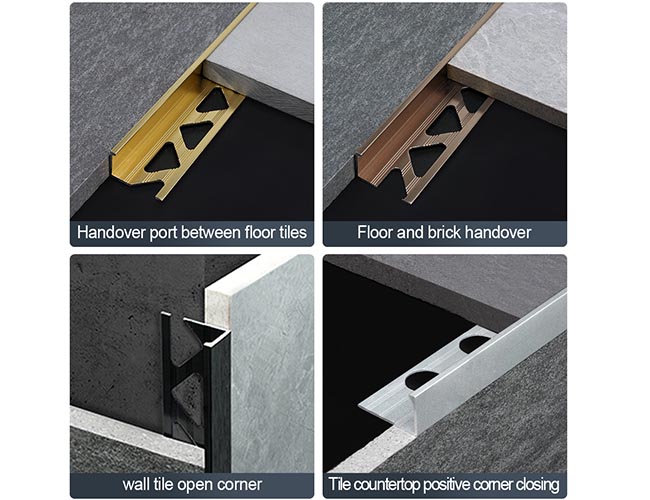 Handover port between floor tiles

Floor and brick handover

wall tile open corner

Tile countertop positive corner closing