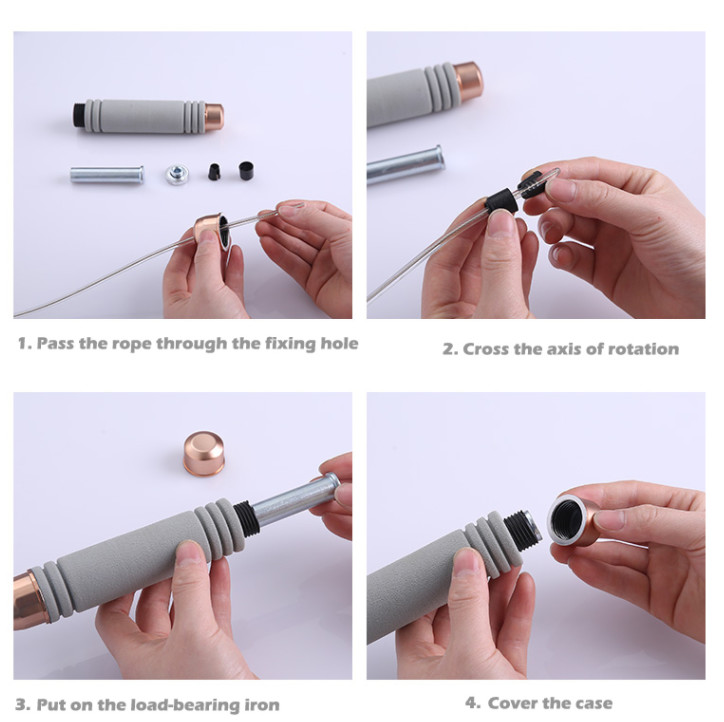 1. Pass the rope through the fixing hole

2. Cross the axis of rotation

3. Put on the load-bearing iron

4. Cover the case