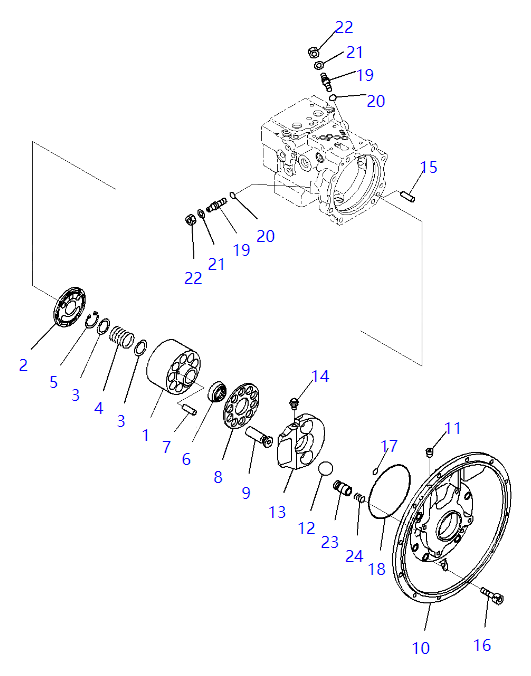 22
21
19
20
15
20
19
21
22
2
5
3
4
3
1
7
6
8
9
14
13
12
23
24
17
18
11
10
16