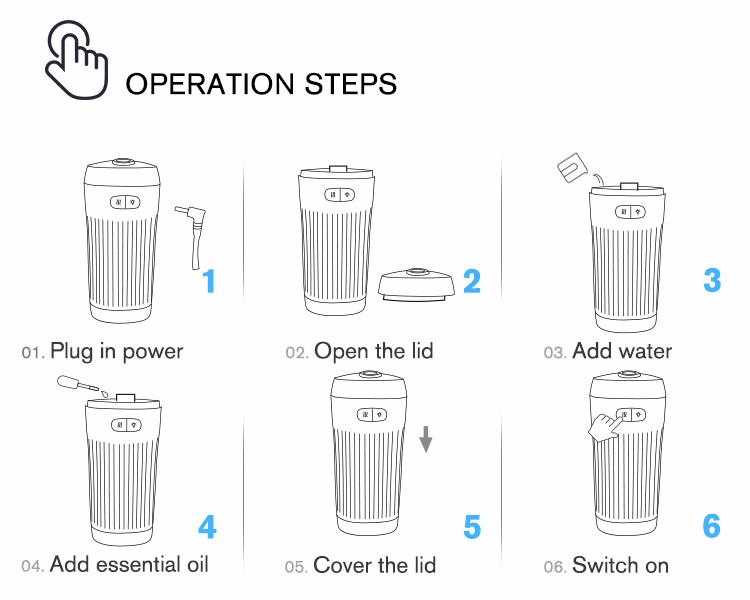 OPERATION STEPS

1

01. Plug in power

2

02. Open the lid

3

03. Add water

4

04. Add essential oil

5

05. Cover the lid

6

06. Switch on