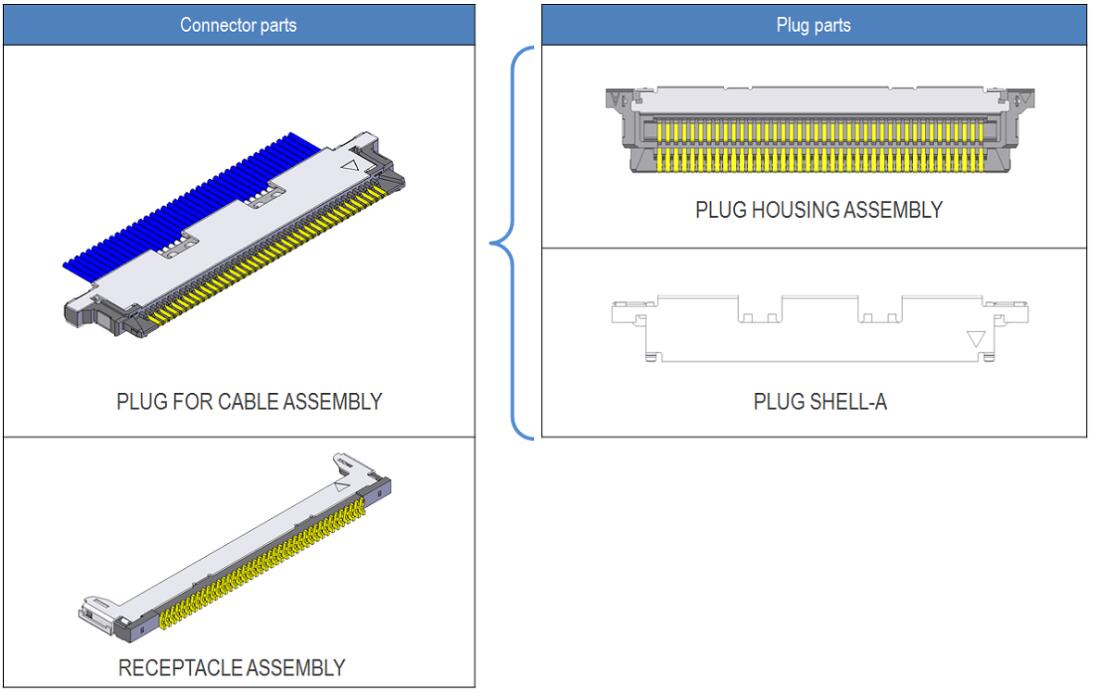 Connector parts

PLUG FOR CABLE ASSEMBLY

RECEPTACLE ASSEMBLY

Plug parts

PLUG HOUSING ASSEMBLY

PLUG SHELL-A