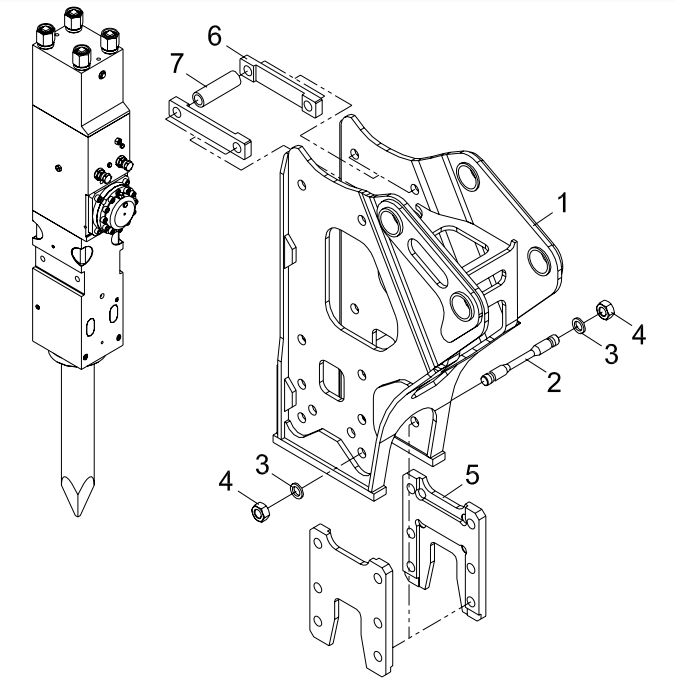 6
7
1
4
3
2
3
4
5