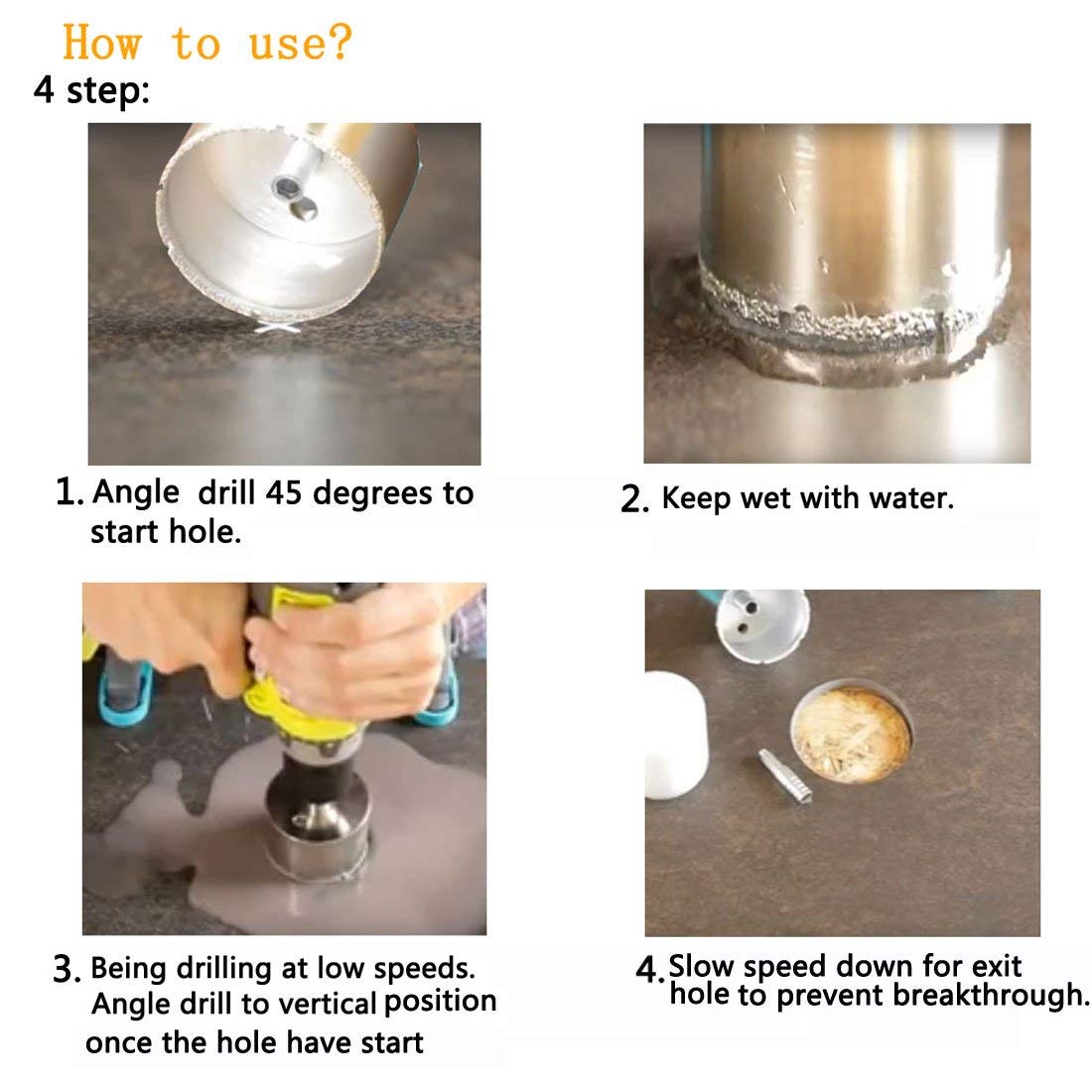 How to use?
4 step:

1. Angle drill 45 degrees to start hole.

2. Keep wet with water.

3. Being drilling at low speeds. Angle drill to vertical position once the hole have start

4. Slow speed down for exit hole to prevent breakthrough.