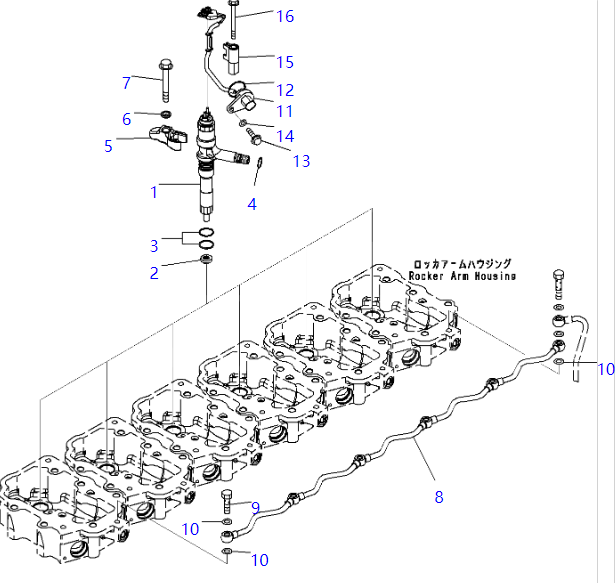 16
15
7
12
11
6
14
5
13
1
4
3
2
ロッカアームハウジング
Rocker Arm Housing
10
8
9
10
10