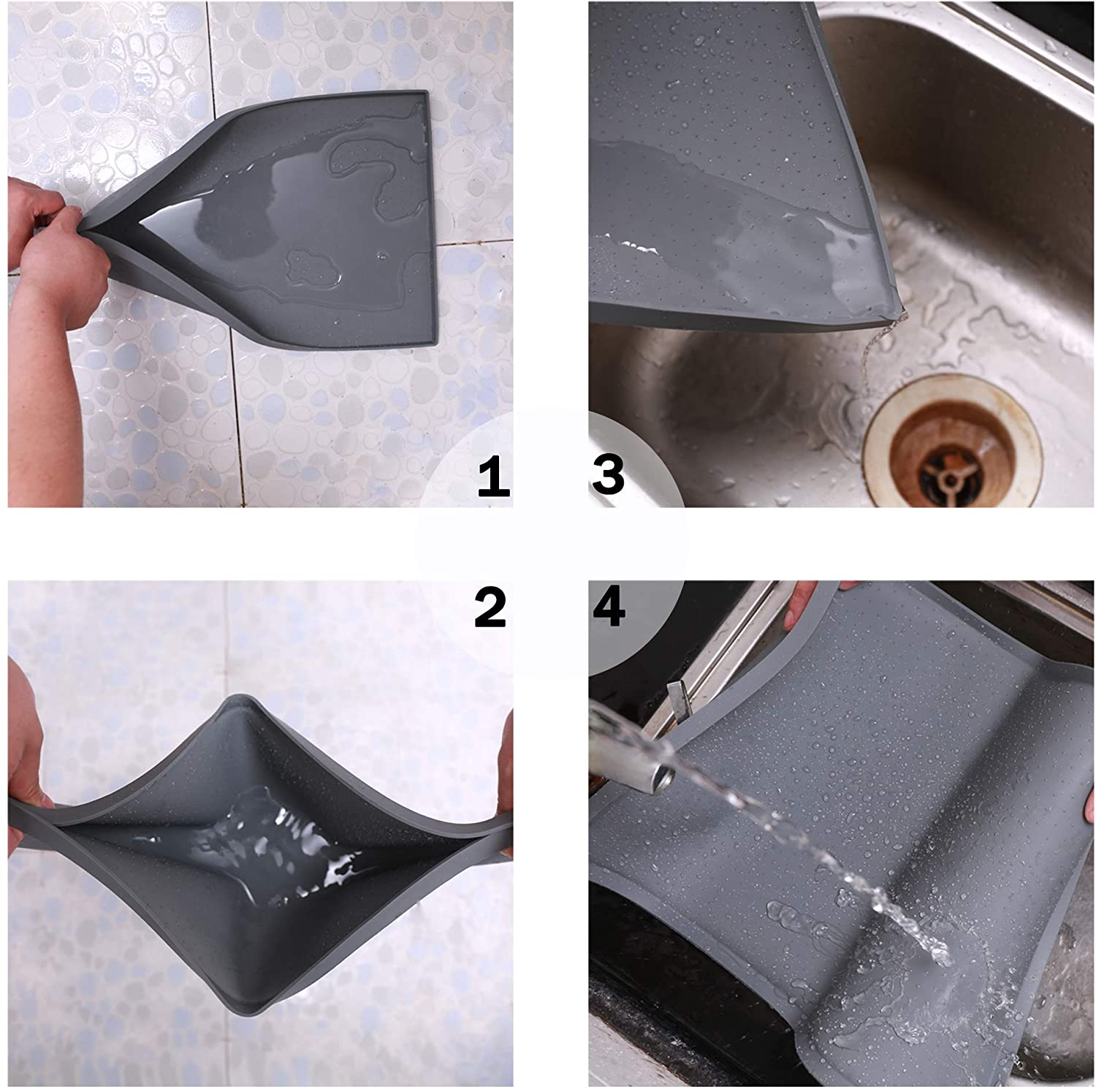 1
3
2
4