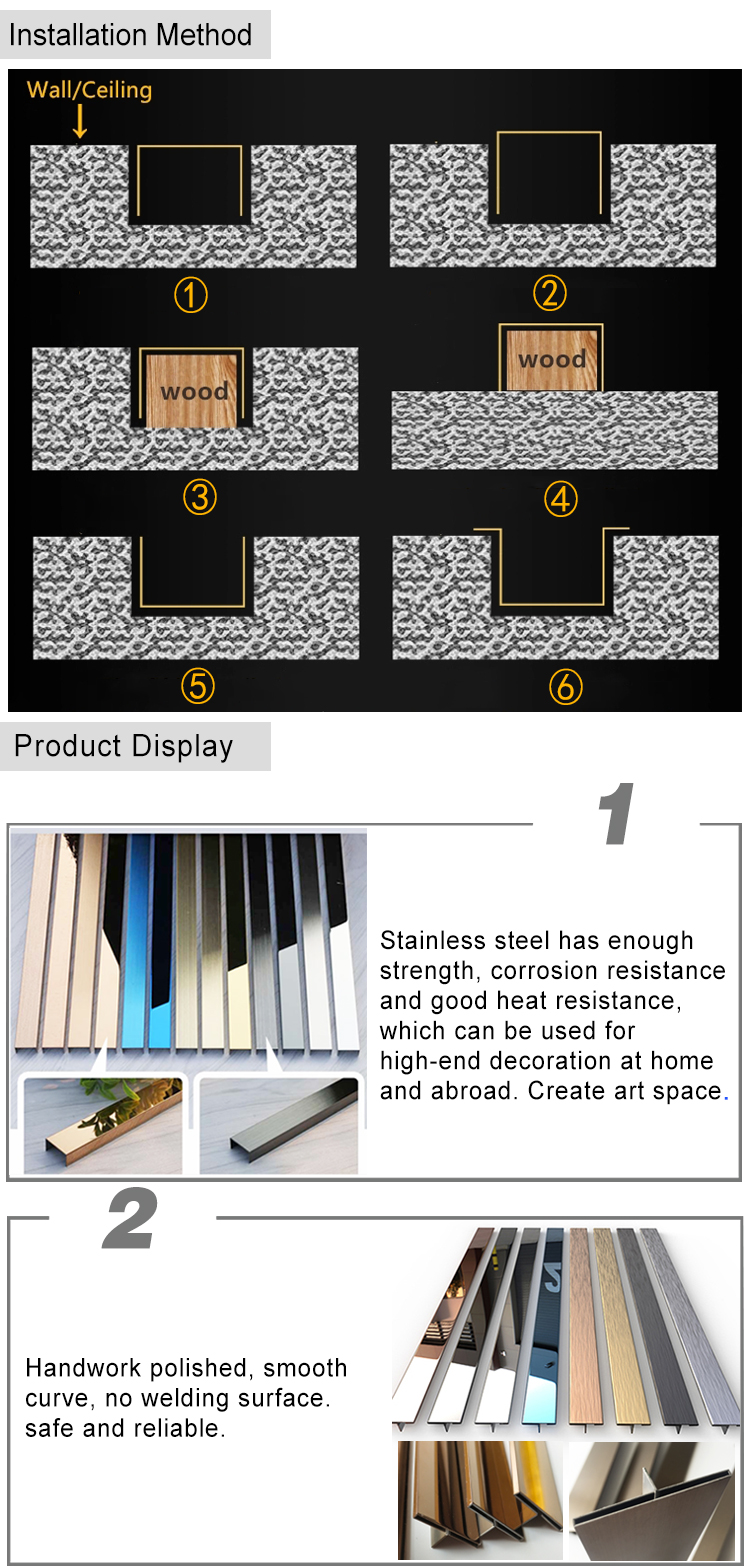 Installation Method

Wall/Ceiling

①

②

wood

③

wood

④

⑤

⑥

Product Display

1

Stainless steel has enough strength, corrosion resistance and good heat resistance, which can be used for high-end decoration at home and abroad. Create art space.

2

Handwork polished, smooth curve, no welding surface. safe and reliable.