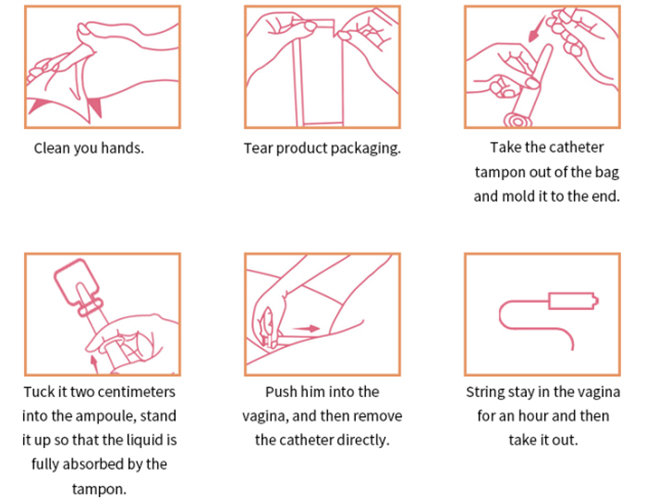 Clean you hands.

Tear product packaging.

Take the catheter tampon out of the bag and mold it to the end.

Tuck it two centimeters into the ampoule, stand it up so that the liquid is fully absorbed by the tampon.

Push him into the vagina, and then remove the catheter directly.

String stay in the vagina for an hour and then take it out.