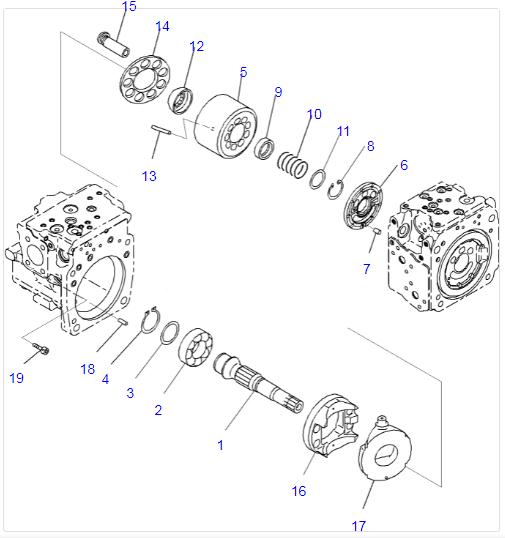 15
14
12
5
9
10
11
8
6
13
7
19
18
4
3
2
1
16
17