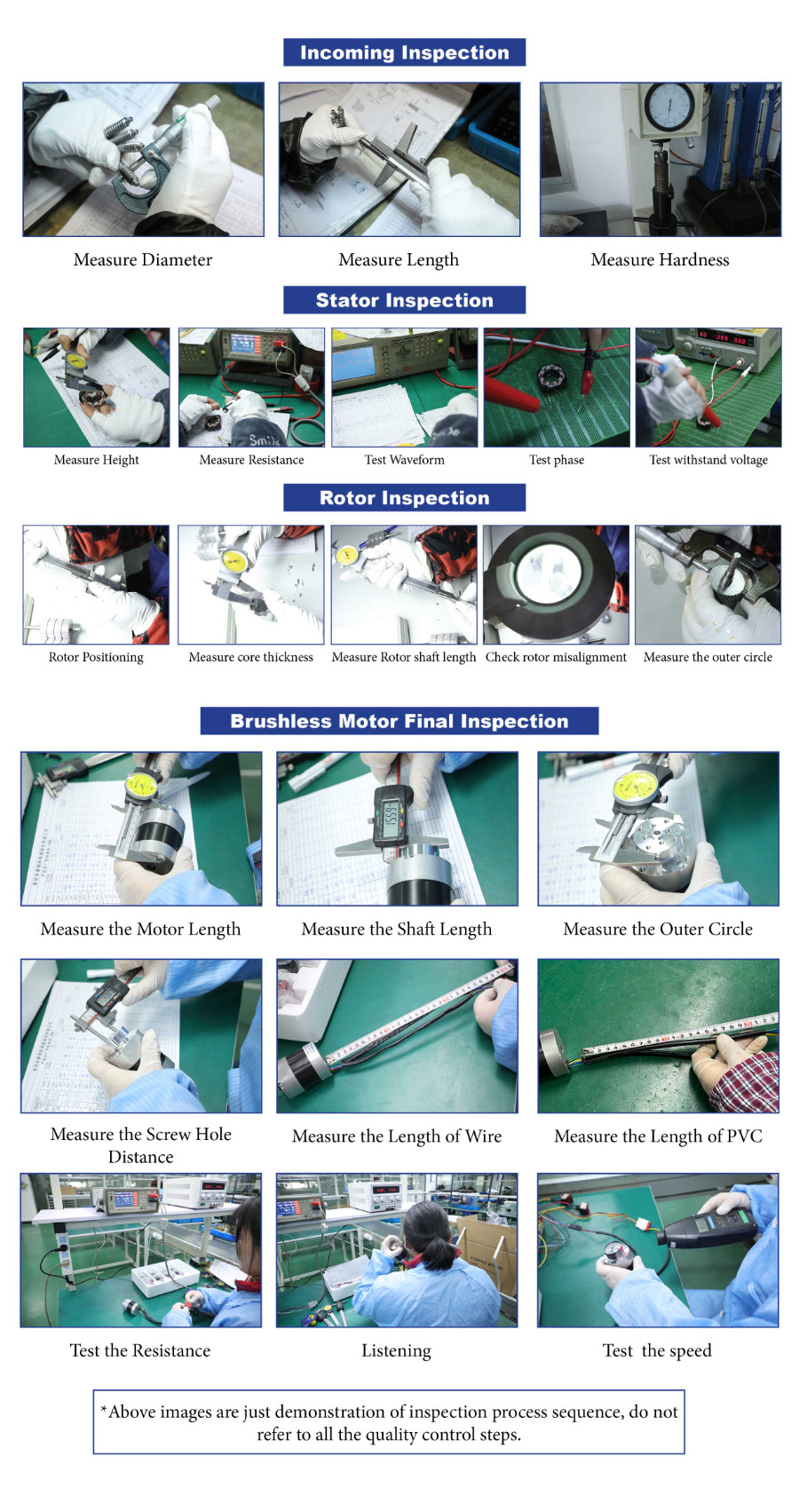 Incoming Inspection

Measure Diameter

Measure Length

Measure Hardness

Stator Inspection

Measure Height

Measure Resistance

Test Waveform

Test phase

Test withstand voltage

Rotor Inspection

Rotor Positioning

Measure core thickness

Measure Rotor shaft length

Check rotor misalignment

Measure the outer circle

Brushless Motor Final Inspection

Measure the Motor Length

Measure the Shaft Length

Measure the Outer Circle

Measure the Screw Hole Distance

Measure the Length of Wire

Measure the Length of PVC

Test the Resistance

Listening

Test the speed

*Above images are just demonstration of inspection process sequence, do not refer to all the quality control steps.