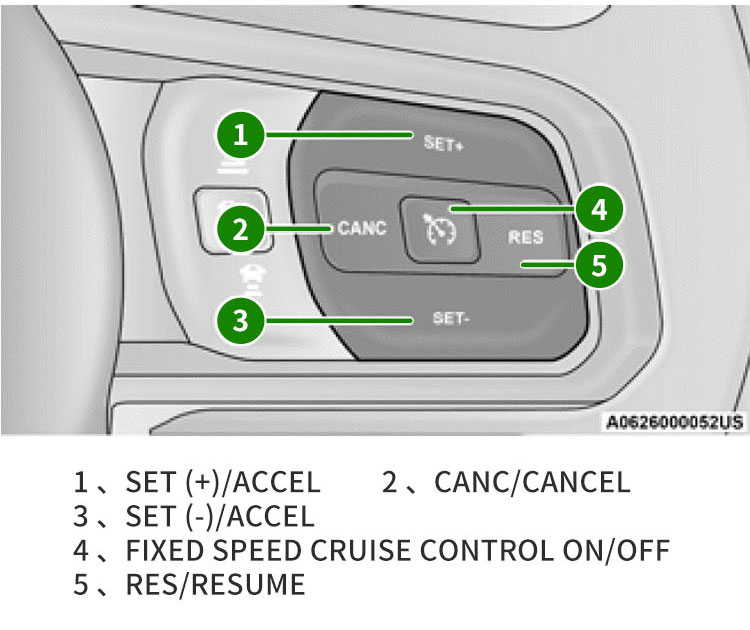 1
SET+
2
CANC
4
RES
5
3
SET-
A0626000052US

1、SET (+)/ACCEL 2、CANC/CANCEL
3、SET (-)/ACCEL
4、FIXED SPEED CRUISE CONTROL ON/OFF
5、RES/RESUME