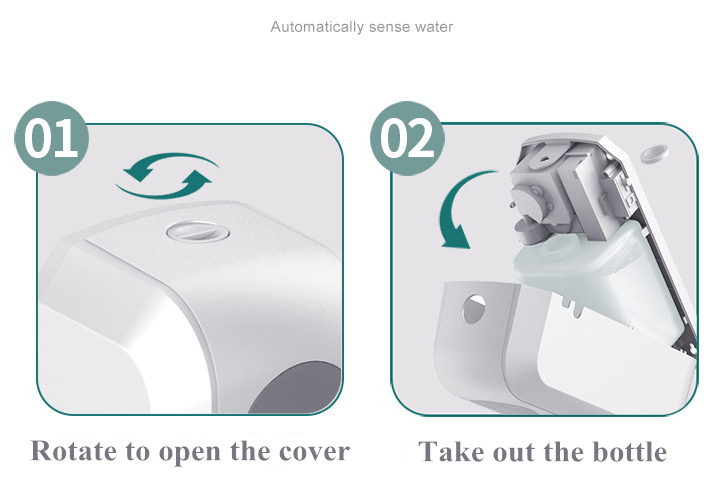 Automatically sense water

01

Rotate to open the cover

02

Take out the bottle