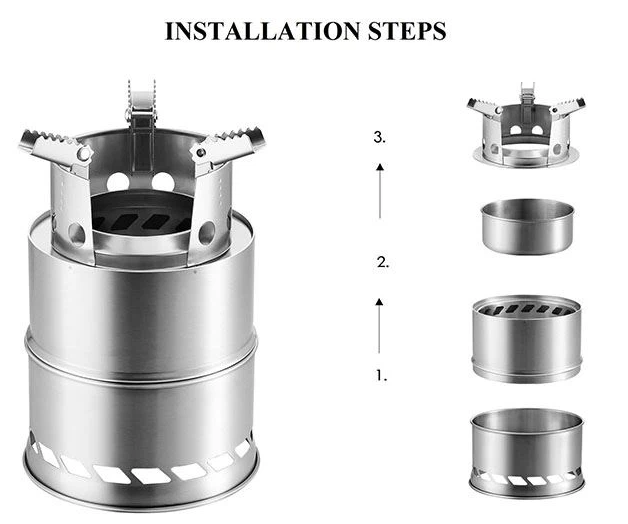 INSTALLATION STEPS

3.

2.

1.