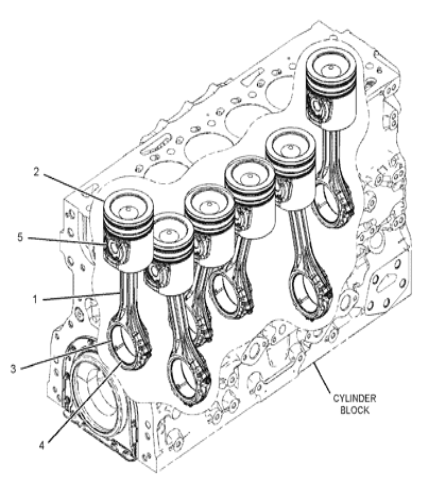 2

5

1

3

4

CYLINDER BLOCK