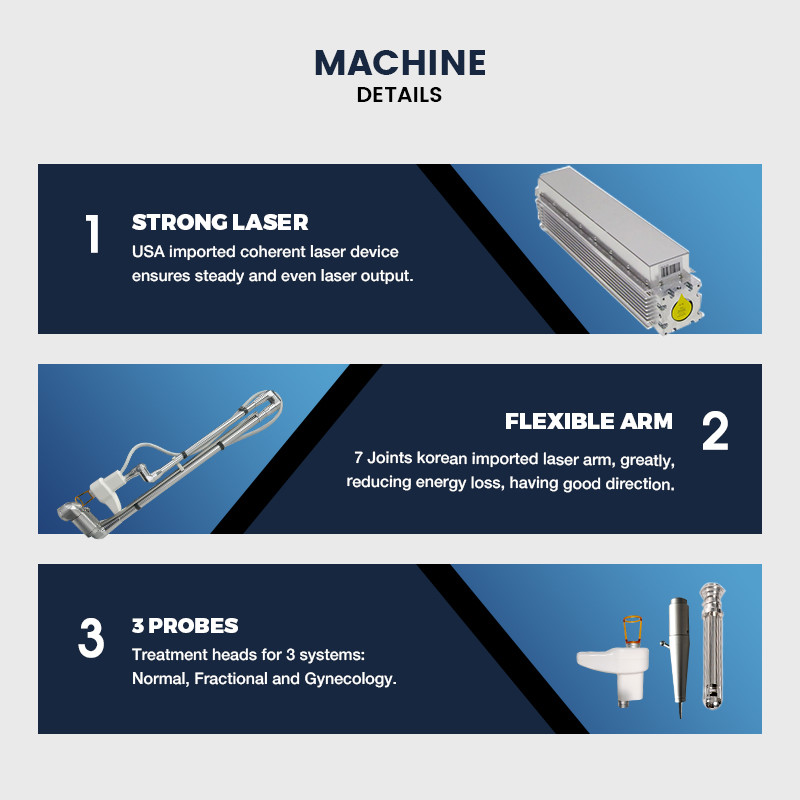 MACHINE
DETAILS

1
STRONG LASER
USA imported coherent laser device ensures steady and even laser output.

FLEXIBLE ARM
2
7 Joints korean imported laser arm, greatly, reducing energy loss, having good direction.

3
3 PROBES
Treatment heads for 3 systems: Normal, Fractional and Gynecology.