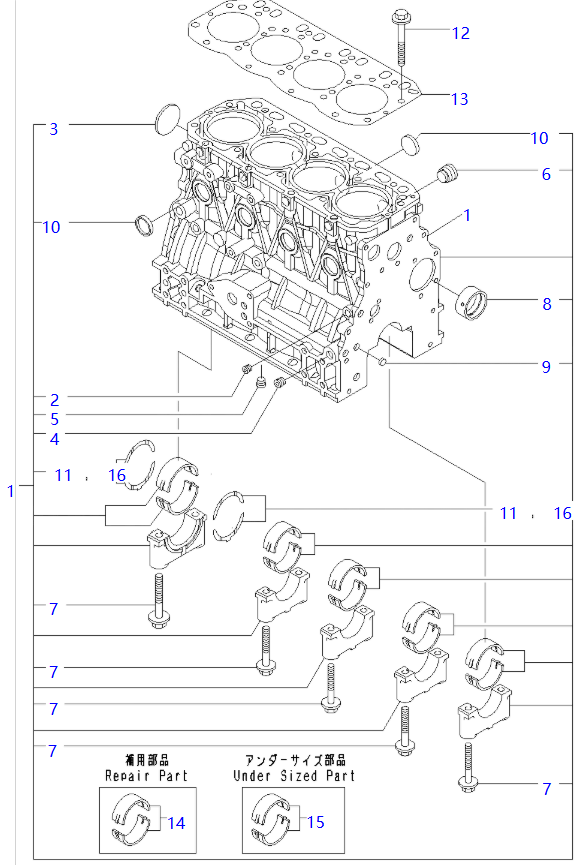 12
13
3
10
6
10
1
8
9
2
5
4
11 , 16
1
11 , 16
7
7
7
7
7
補用部品
Repair Part
14
アンダーサイズ部品
Under Sized Part
15