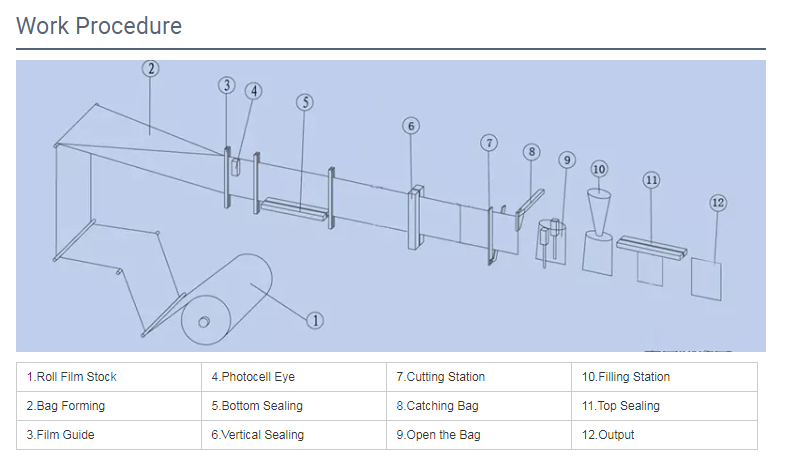 Work Procedure

2 3 4 5 6 7 8 9 10 11 12 1

| 1.Roll Film Stock | 4.Photocell Eye | 7.Cutting Station | 10.Filling Station |
|---|---|---|---|
| 2.Bag Forming | 5.Bottom Sealing | 8.Catching Bag | 11.Top Sealing |
| 3.Film Guide | 6.Vertical Sealing | 9.Open the Bag | 12.Output |