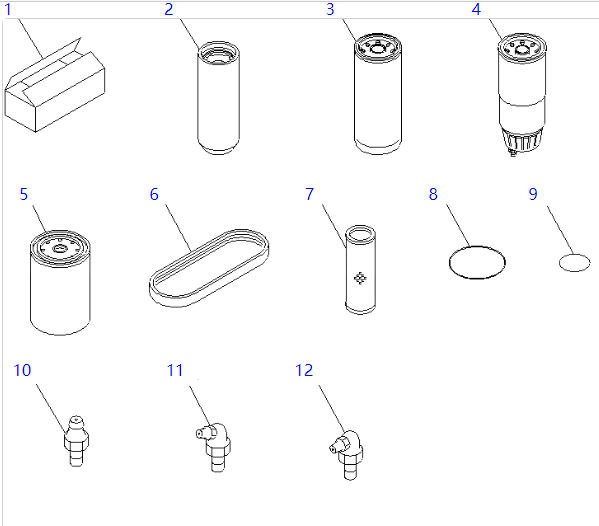 1
2
3
4
5
6
7
8
9
10
11
12