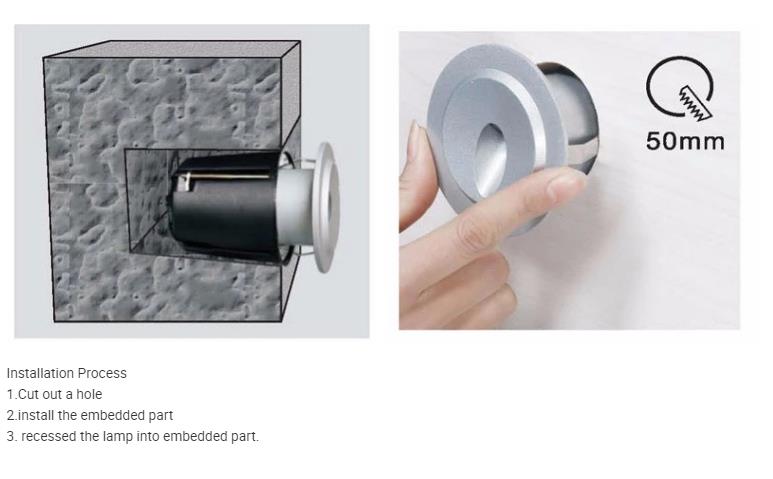 50mm

Installation Process
1.Cut out a hole
2.install the embedded part
3. recessed the lamp into embedded part.