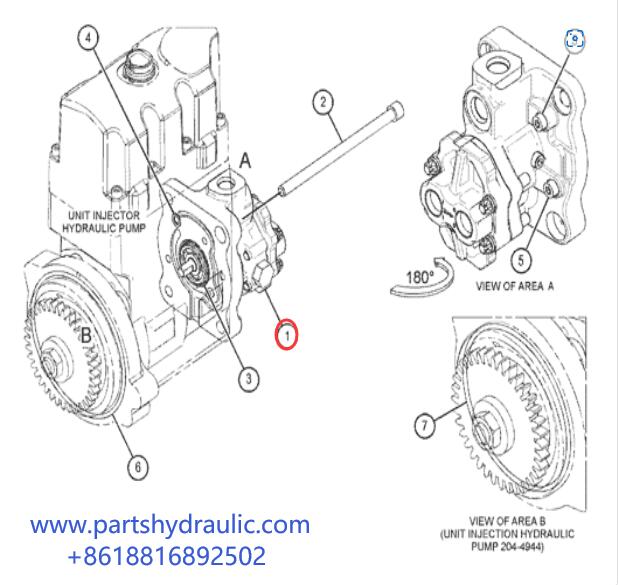 4

2

A

UNIT INJECTOR HYDRAULIC PUMP

B

1

3

6

5

180°

VIEW OF AREA A

7

VIEW OF AREA B (UNIT INJECTION HYDRAULIC PUMP 204-4944)

www.partshydraulic.com
+8618816892502