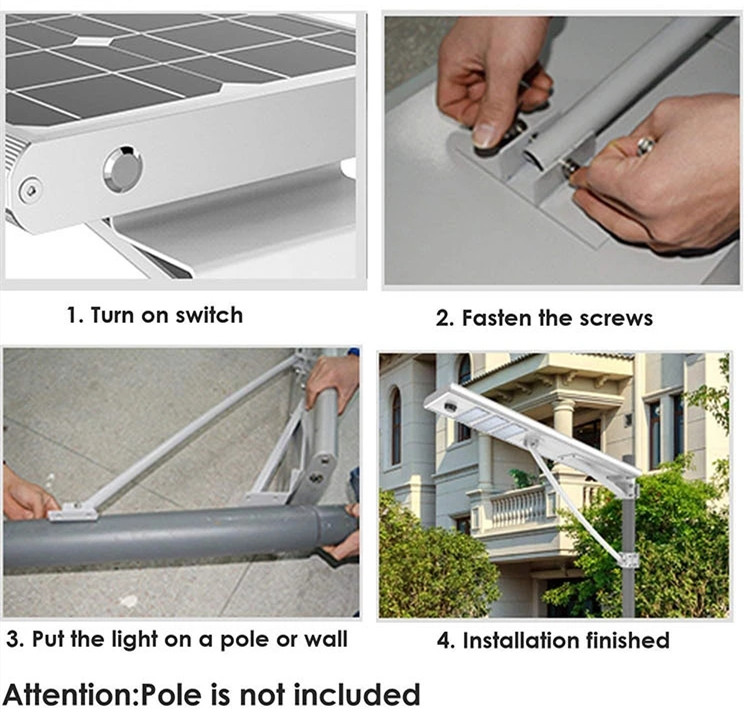 1. Turn on switch

2. Fasten the screws

3. Put the light on a pole or wall

4. Installation finished

Attention:Pole is not included