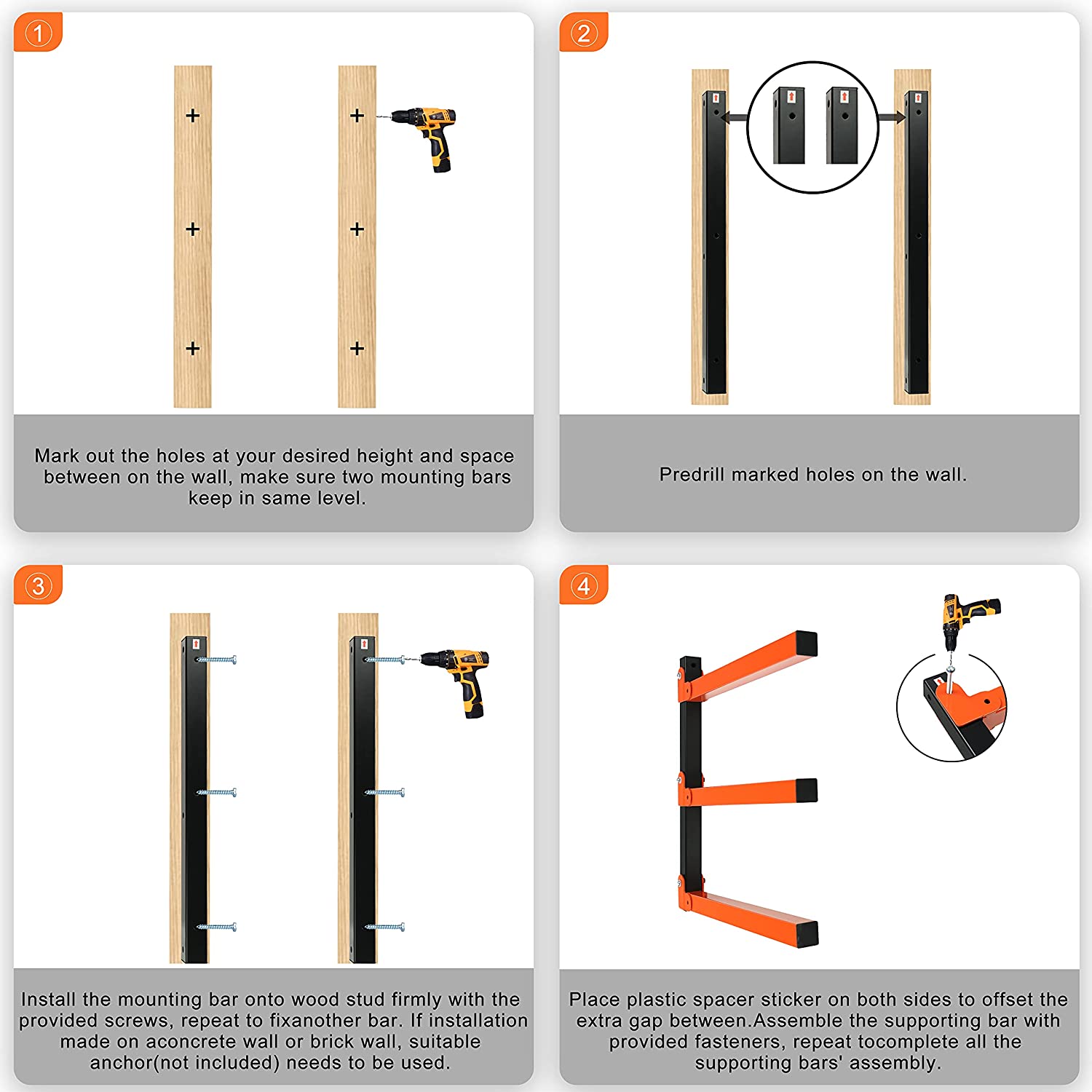 1

Mark out the holes at your desired height and space between on the wall, make sure two mounting bars keep in same level.

2

Predrill marked holes on the wall.

3

Install the mounting bar onto wood stud firmly with the provided screws, repeat to fixanother bar. If installation made on aconcrete wall or brick wall, suitable anchor(not included) needs to be used.

4

Place plastic spacer sticker on both sides to offset the extra gap between.Assemble the supporting bar with provided fasteners, repeat tocomplete all the supporting bars' assembly.