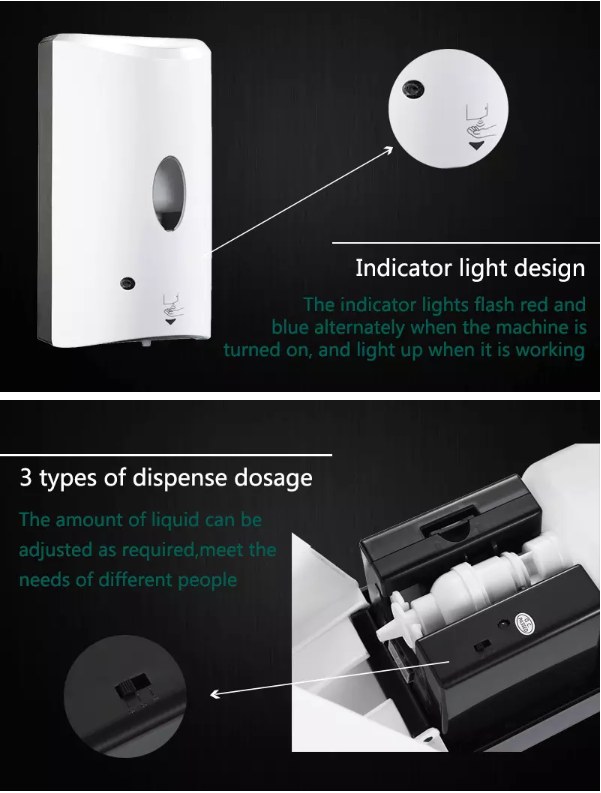 Indicator light design

The indicator lights flash red and blue alternately when the machine is turned on, and light up when it is working

3 types of dispense dosage

The amount of liquid can be adjusted as required,meet the needs of different people