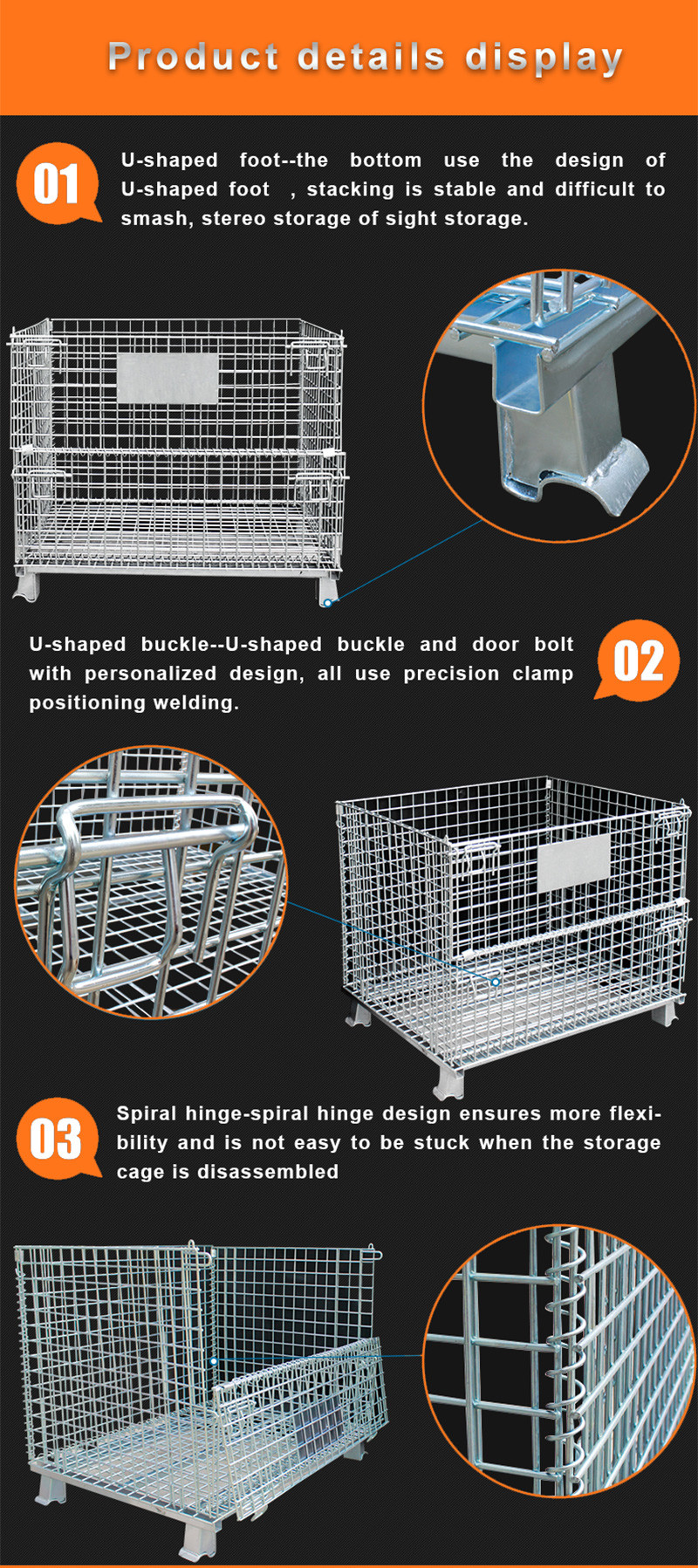 Product details display

01

U-shaped foot--the bottom use the design of U-shaped foot , stacking is stable and difficult to smash, stereo storage of sight storage.

U-shaped buckle--U-shaped buckle and door bolt with personalized design, all use precision clamp positioning welding.

02

03

Spiral hinge-spiral hinge design ensures more flexibility and is not easy to be stuck when the storage cage is disassembled