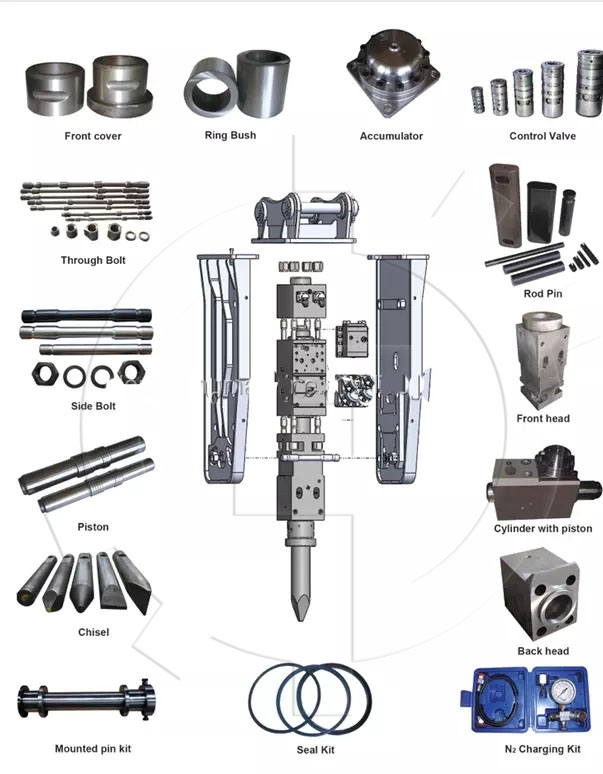 Front cover

Ring Bush

Accumulator

Control Valve

Through Bolt

Rod Pin

Side Bolt

Front head

Piston

Cylinder with piston

Chisel

Back head

Mounted pin kit

Seal Kit

$N_2$ Charging Kit