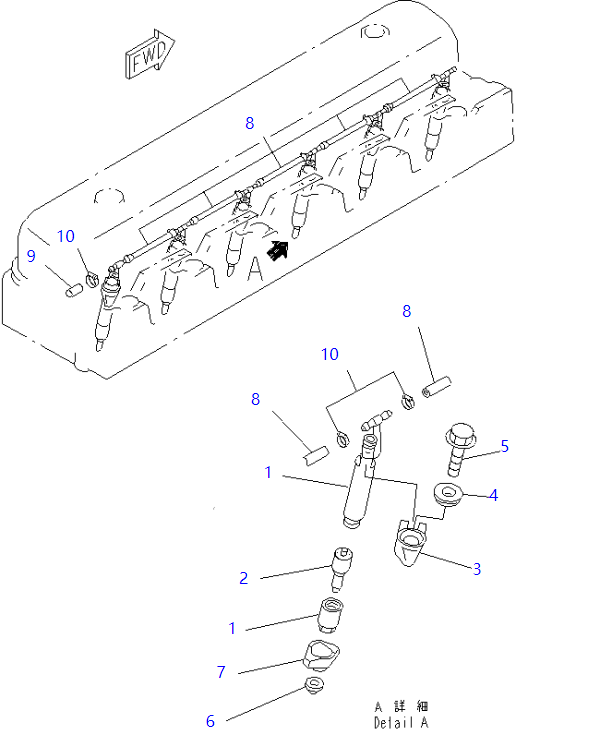 FWD

8

10

9

A

8

10

8

5

1

4

3

2

1

7

6

A 詳 細
Detail A