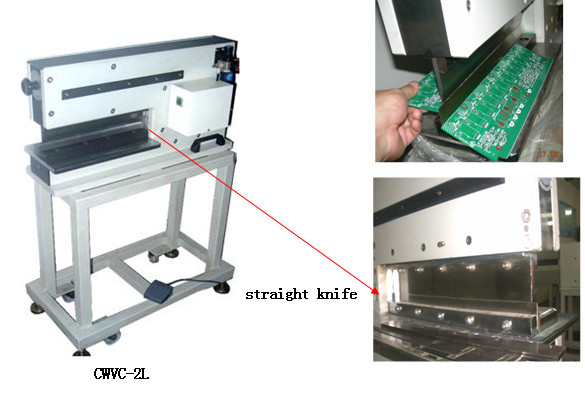 straight knife

CWVC-2L