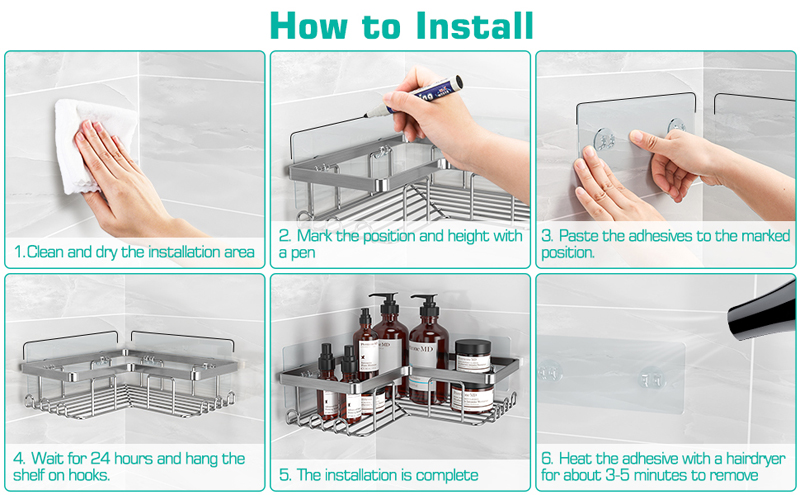 How to Install

1.Clean and dry the installation area

2. Mark the position and height with a pen

3. Paste the adhesives to the marked position.

4. Wait for 24 hours and hang the shelf on hooks.

5. The installation is complete

6. Heat the adhesive with a hairdryer for about 3-5 minutes to remove