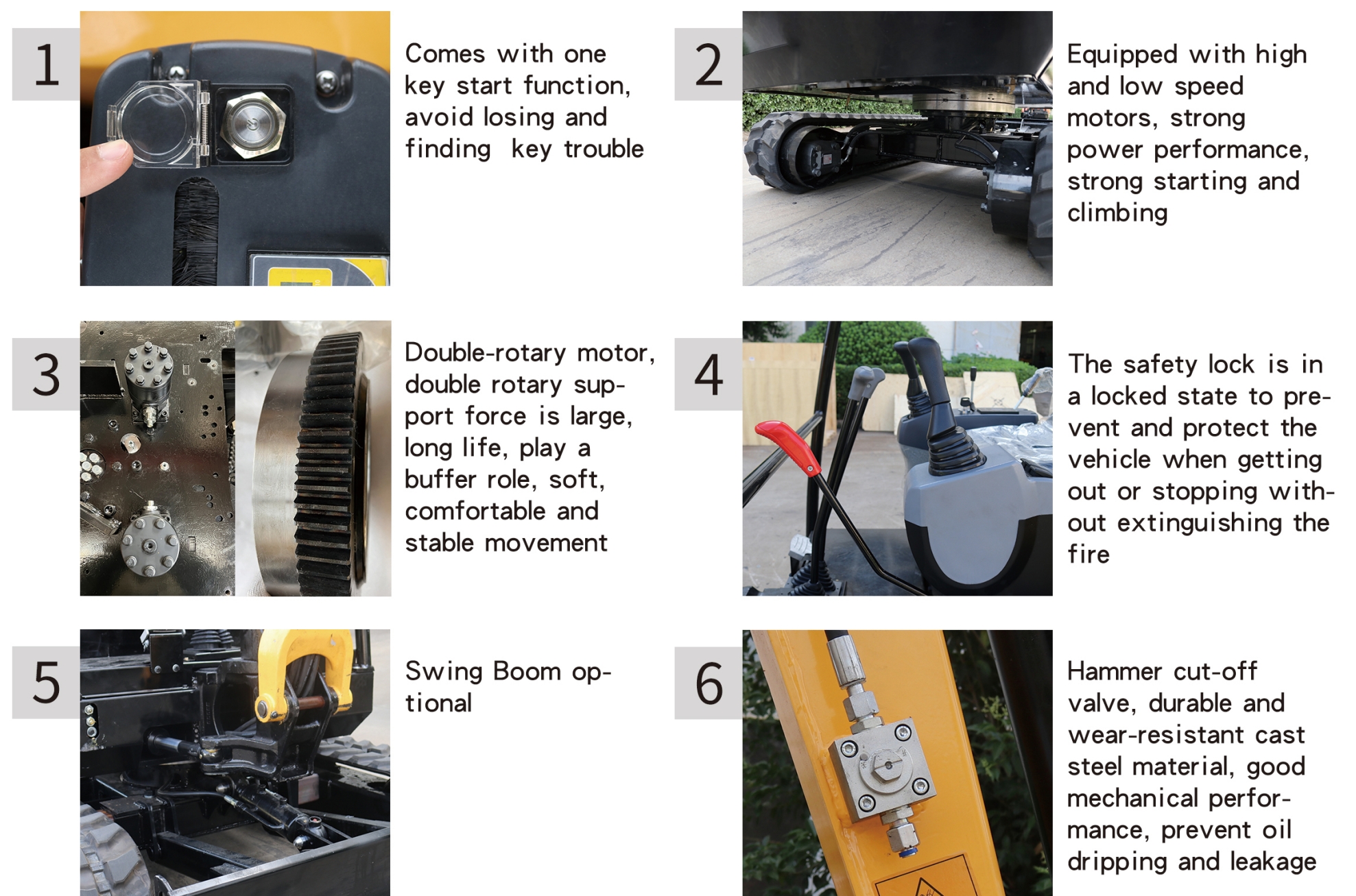 1

Comes with one key start function, avoid losing and finding key trouble

2

Equipped with high and low speed motors, strong power performance, strong starting and climbing

3

Double-rotary motor, double rotary support force is large, long life, play a buffer role, soft, comfortable and stable movement

4

The safety lock is in a locked state to prevent and protect the vehicle when getting out or stopping without extinguishing the fire

5

Swing Boom optional

6

Hammer cut-off valve, durable and wear-resistant cast steel material, good mechanical performance, prevent oil dripping and leakage