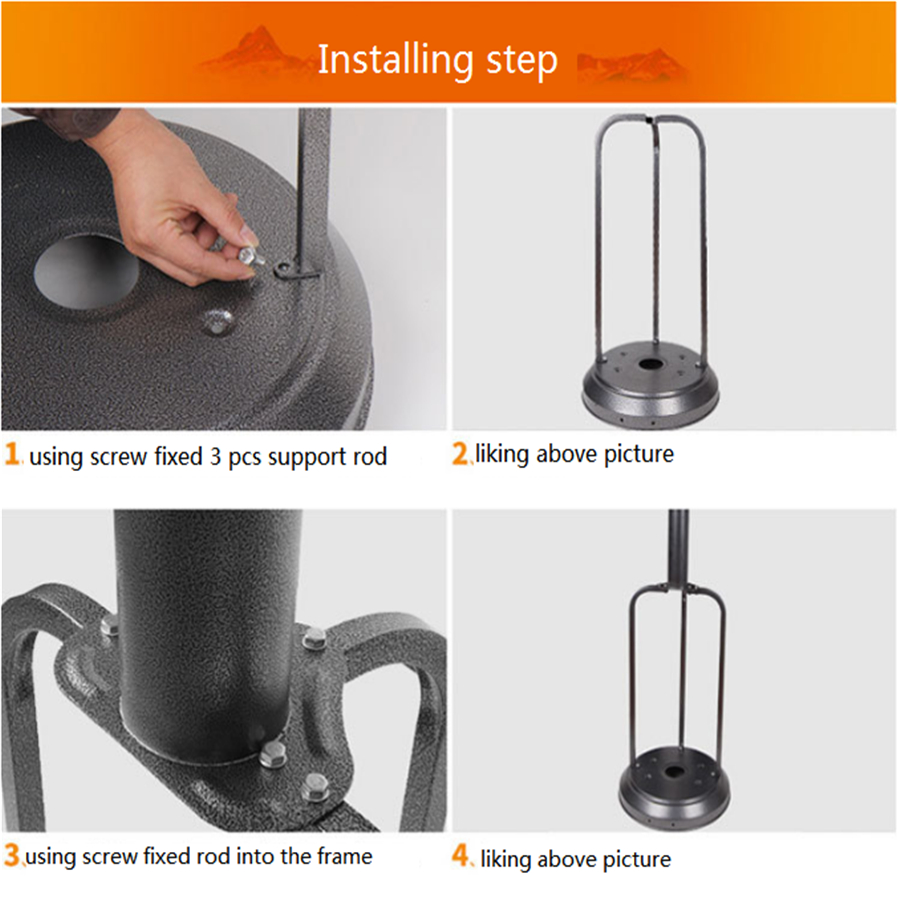 Installing step

1. using screw fixed 3 pcs support rod

2. liking above picture

3. using screw fixed rod into the frame

4. liking above picture