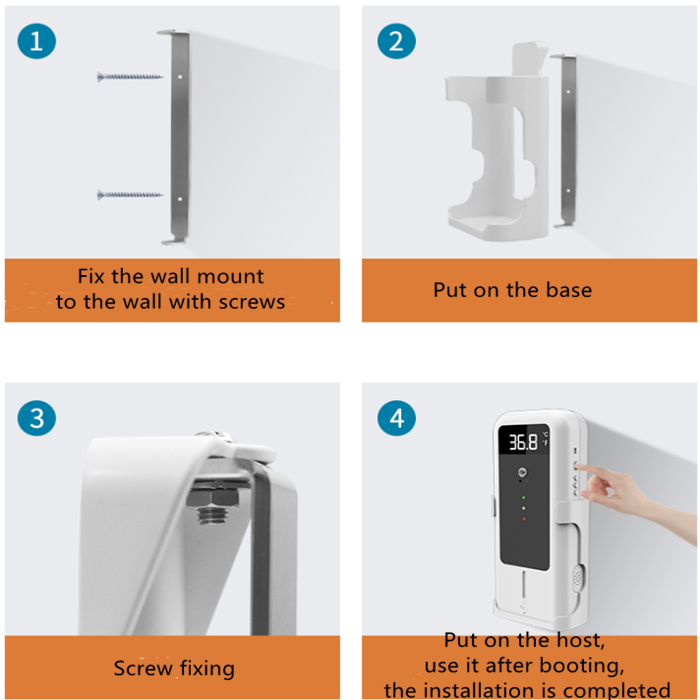 1

Fix the wall mount to the wall with screws

2

Put on the base

3

Screw fixing

4

36.8 °C °F

Put on the host, use it after booting, the installation is completed