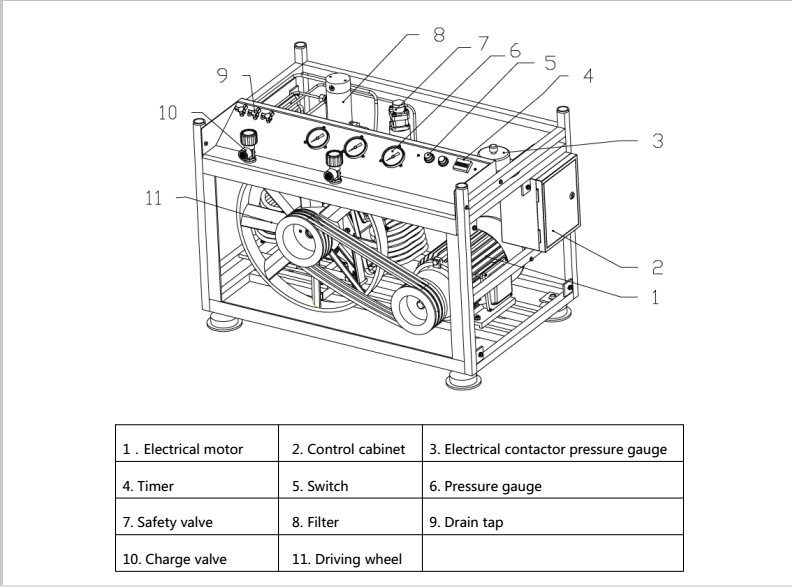 8
7
6
5
4
9
10
3
11
2
1

| 1 . Electrical motor | 2. Control cabinet | 3. Electrical contactor pressure gauge |
|---|---|---|
| 4. Timer | 5. Switch | 6. Pressure gauge |
| 7. Safety valve | 8. Filter | 9. Drain tap |
| 10. Charge valve | 11. Driving wheel | |