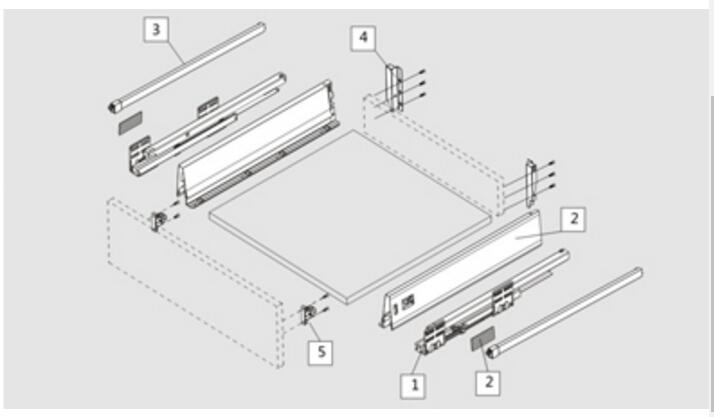 3
4
2
5
1
2