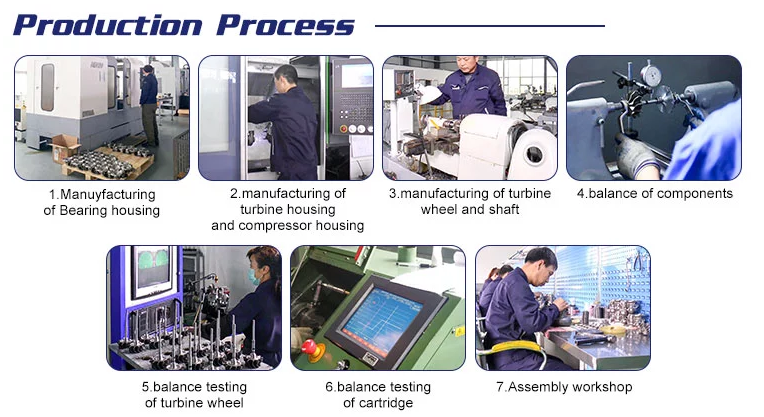 Production Process

1.Manuyfacturing of Bearing housing

2.manufacturing of turbine housing and compressor housing

3.manufacturing of turbine wheel and shaft

4.balance of components

5.balance testing of turbine wheel

6.balance testing of cartridge

7.Assembly workshop