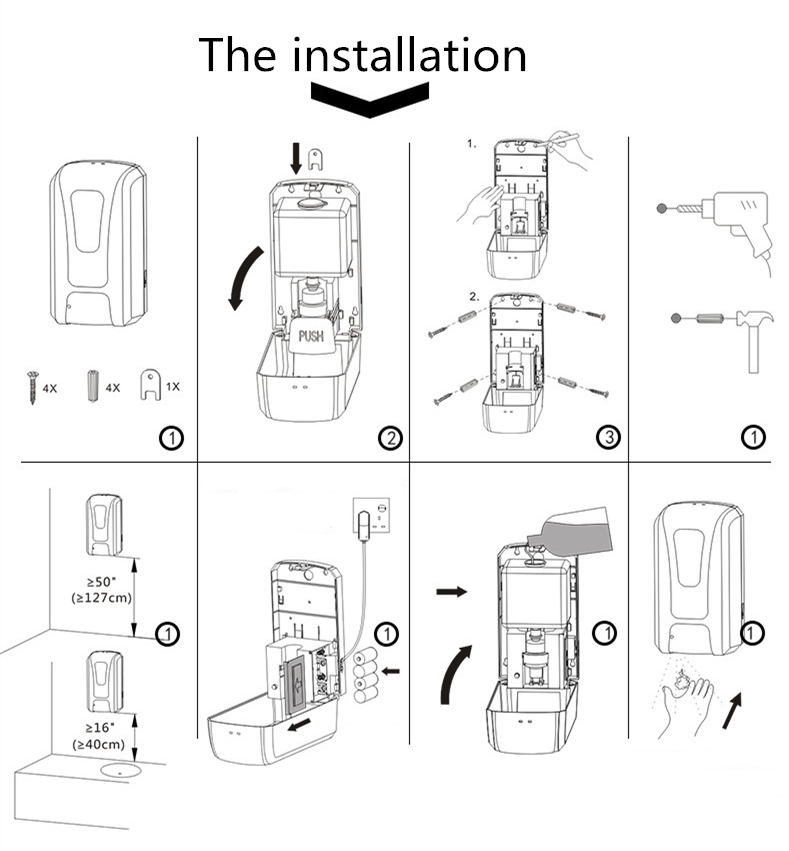 The installation

4X 4X 1X

①

PUSH

②

1.

2.

③

①

≥50"
(≥127cm)

①

≥16"
(≥40cm)

①

①

①